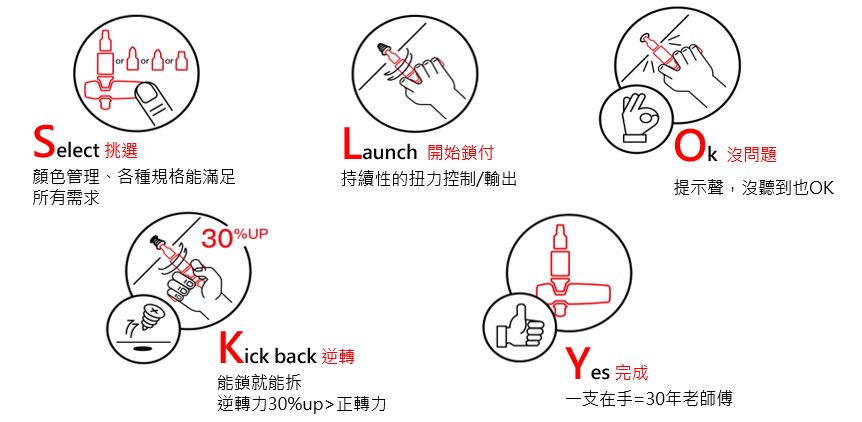 or or or

Select 挑選

顏色管理、各種規格能滿足所有需求

Launch 開始鎖付

持續性的扭力控制/輸出

Ok 沒問題

提示聲，沒聽到也OK

30%UP

Kick back 逆轉

能鎖就能拆
逆轉力30%up>正轉力

Yes 完成

一支在手=30年老師傅